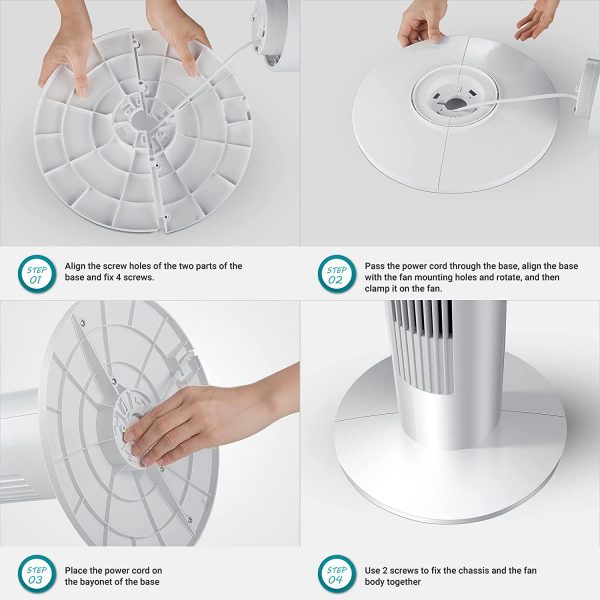 STEP 01

Align the screw holes of the two parts of the base and fix 4 screws.

STEP 02

Pass the power cord through the base, align the base with the fan mounting holes and rotate, and then clamp it on the fan.

STEP 03

Place the power cord on the bayonet of the base

STEP 04

Use 2 screws to fix the chassis and the fan body together