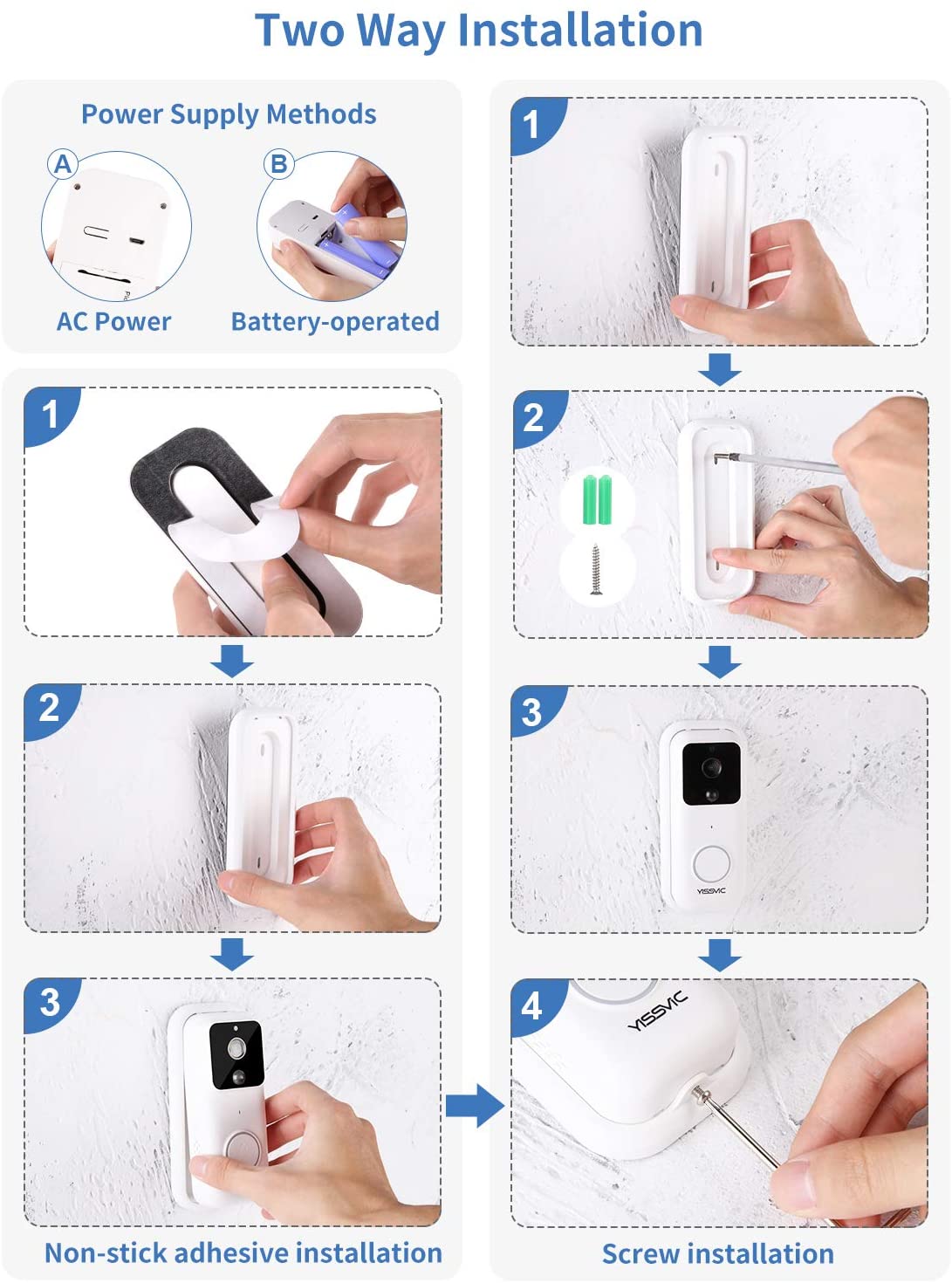 Two Way Installation

Power Supply Methods

A

B

AC Power

Battery-operated

1

2

3

Non-stick adhesive installation

1

2

3

YISSVIC

4

YISSVIC

Screw installation