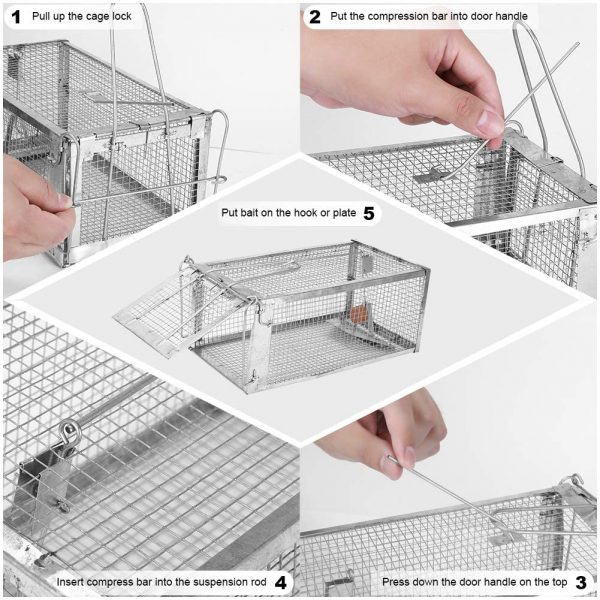 1 Pull up the cage lock

2 Put the compression bar into door handle

Put bait on the hook or plate 5

Insert compress bar into the suspension rod 4

Press down the door handle on the top 3