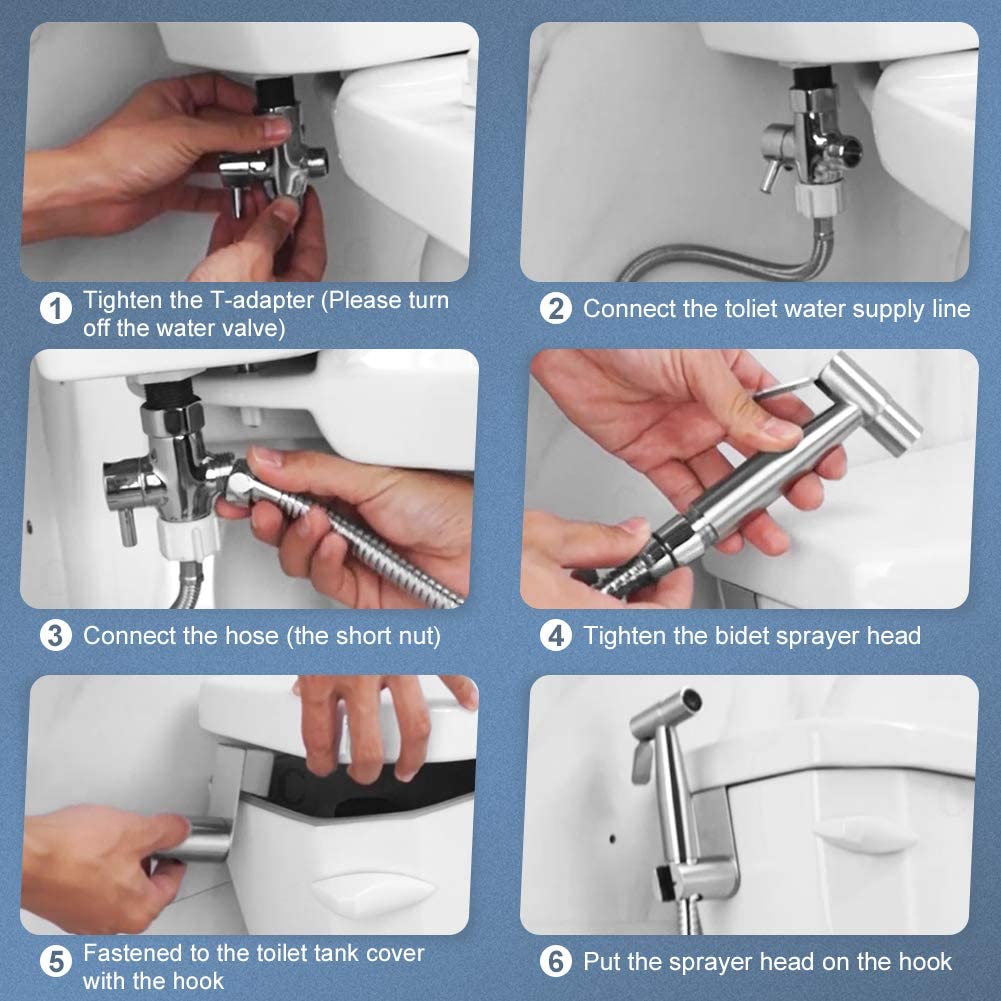 1 Tighten the T-adapter (Please turn off the water valve)

2 Connect the toliet water supply line

3 Connect the hose (the short nut)

4 Tighten the bidet sprayer head

5 Fastened to the toilet tank cover with the hook

6 Put the sprayer head on the hook