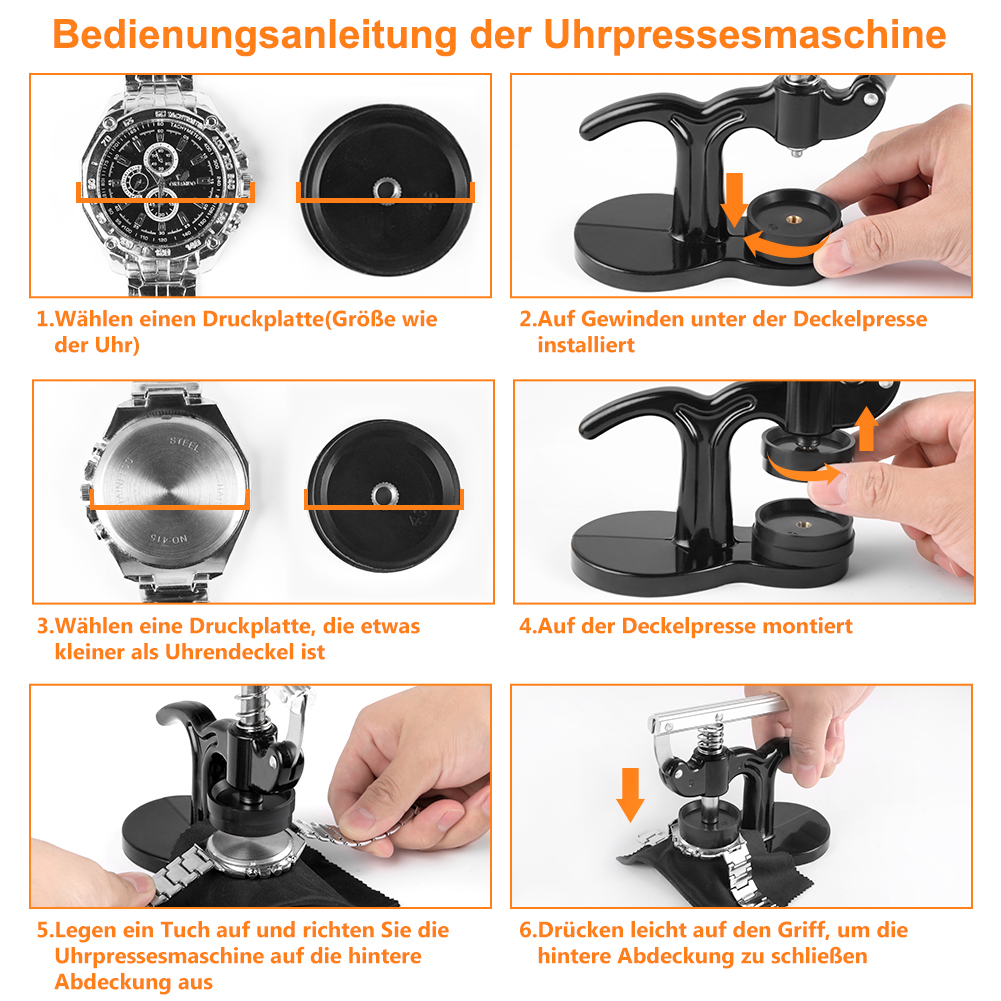 Bedienungsanleitung der Uhrpressesmaschine

1.Wählen einen Druckplatte(Größe wie der Uhr)

2.Auf Gewinden unter der Deckelpresse installiert

3.Wählen eine Druckplatte, die etwas kleiner als Uhrendeckel ist

4.Auf der Deckelpresse montiert

5.Legen ein Tuch auf und richten Sie die Uhrpressesmaschine auf die hintere Abdeckung aus

6.Drücken leicht auf den Griff, um die hintere Abdeckung zu schließen